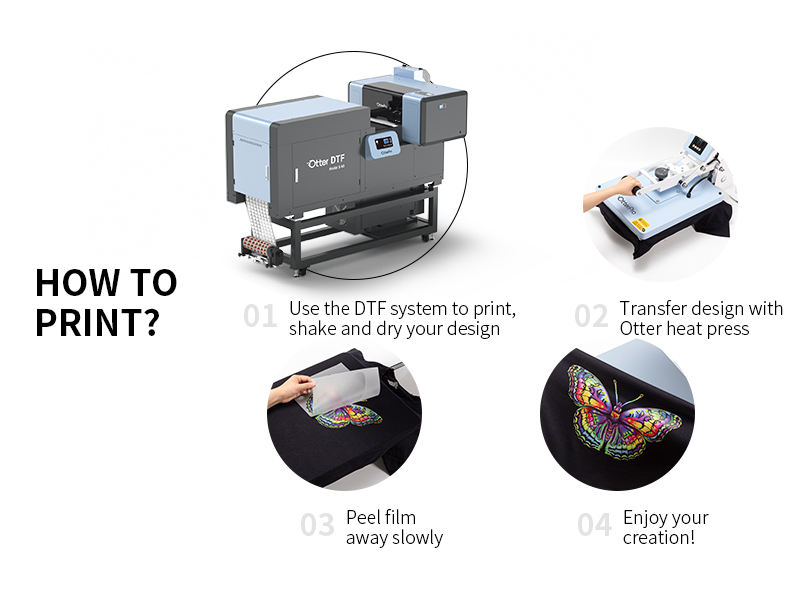 Otter DTF

HOW TO PRINT?

01 Use the DTF system to print, shake and dry your design

02 Transfer design with Otter heat press

03 Peel film away slowly

04 Enjoy your creation!